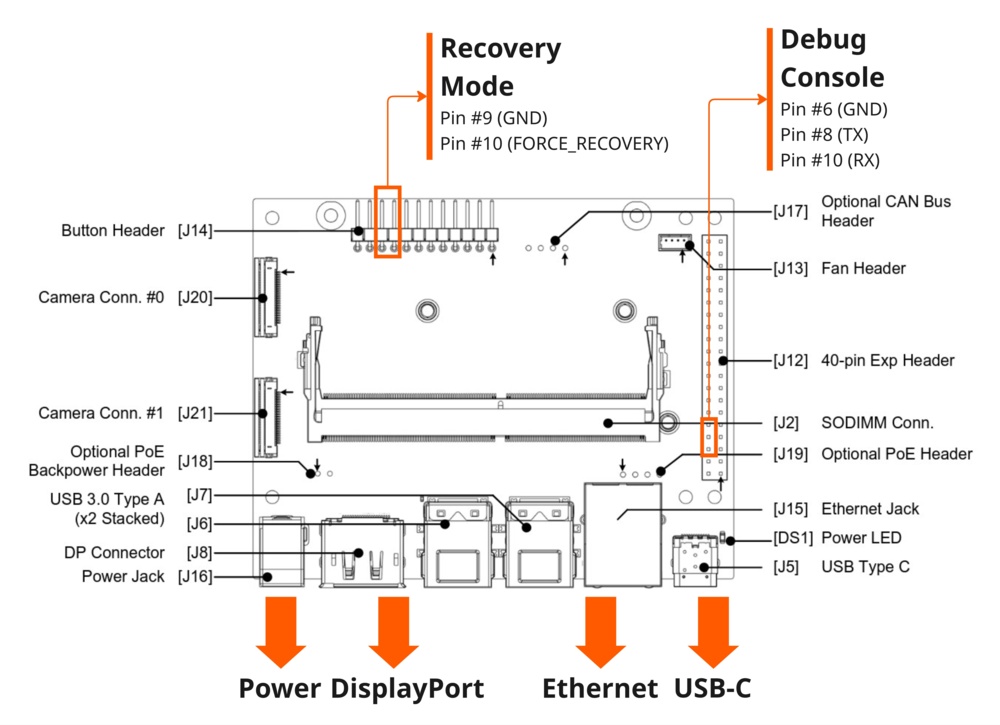 Recovery Mode
Pin #9 (GND)
Pin #10 (FORCE_RECOVERY)

Debug Console
Pin #6 (GND)
Pin #8 (TX)
Pin #10 (RX)

Button Header [J14]
Camera Conn. #0 [J20]
Camera Conn. #1 [J21]
Optional PoE Backpower Header [J18]
USB 3.0 Type A (x2 Stacked) [J7] [J6]
DP Connector [J8]
Power Jack [J16]

[J17] Optional CAN Bus Header
[J13] Fan Header
[J12] 40-pin Exp Header
[J2] SODIMM Conn.
[J19] Optional PoE Header
[J15] Ethernet Jack
[DS1] Power LED
[J5] USB Type C

Power DisplayPort Ethernet USB-C